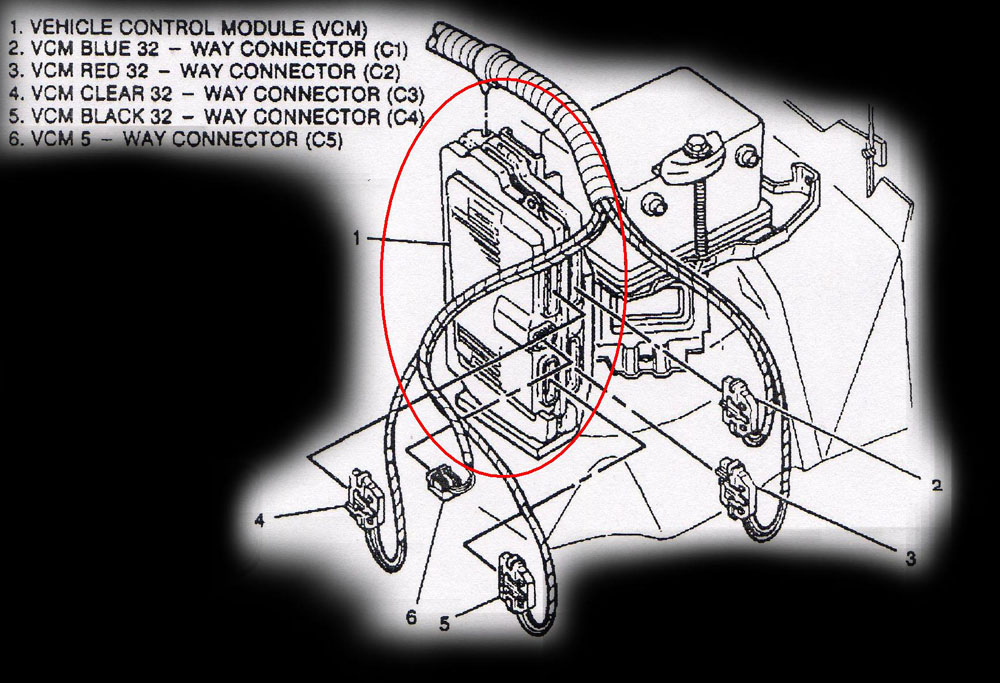 1. VEHICLE CONTROL MODULE (VCM)
2. VCM BLUE 32 – WAY CONNECTOR (C1)
3. VCM RED 32 – WAY CONNECTOR (C2)
4. VCM CLEAR 32 – WAY CONNECTOR (C3)
5. VCM BLACK 32 – WAY CONNECTOR (C4)
6. VCM 5 – WAY CONNECTOR (C5)

1

2

3

4

6

5